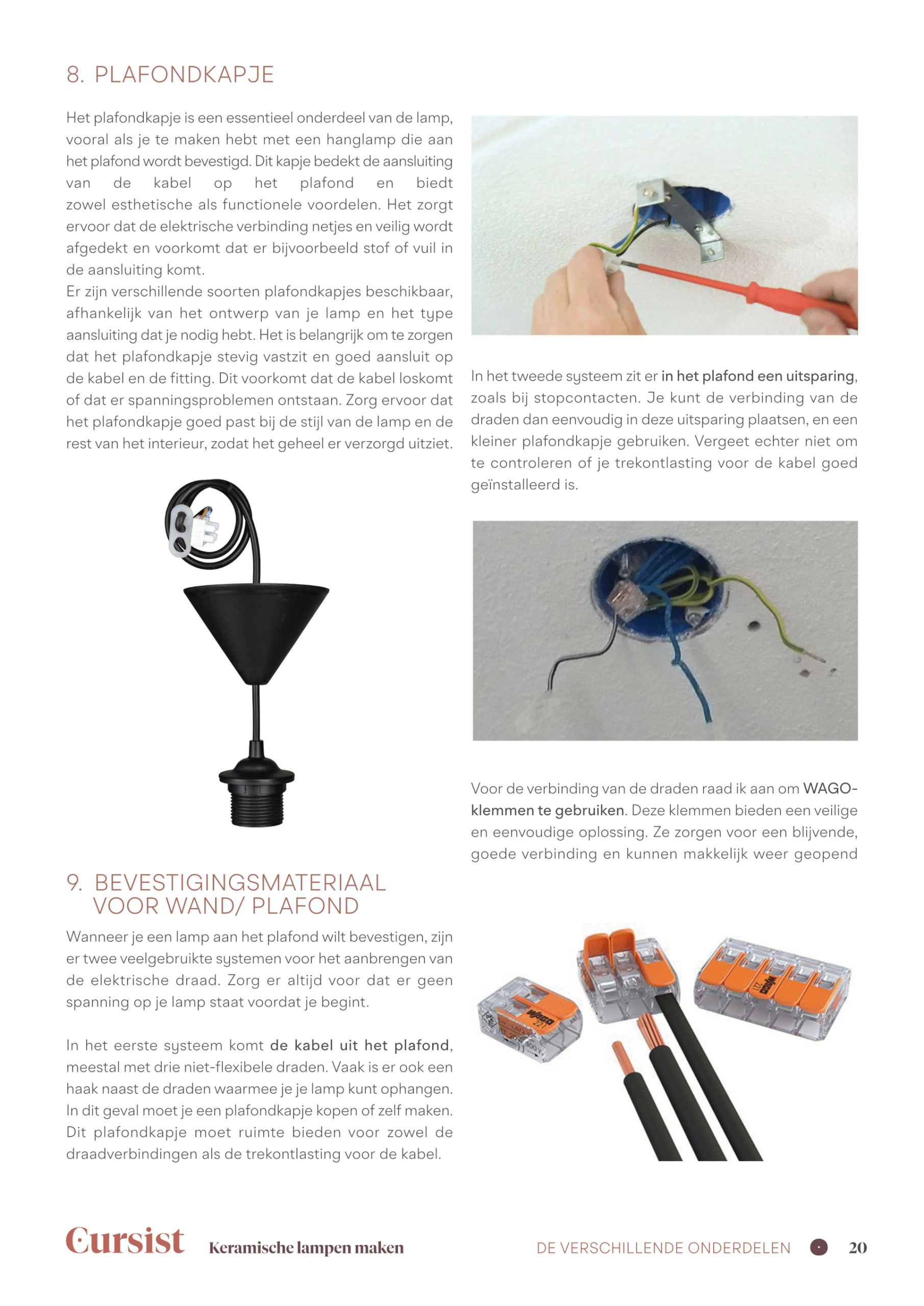 8. PLAFONDKAPJE

Het plafondkapje is een essentieel onderdeel van de lamp, vooral als je te maken hebt met een hanglamp die aan het plafond wordt bevestigd. Dit kapje bedekt de aansluiting van de kabel op het plafond en biedt zowel esthetische als functionele voordelen. Het zorgt ervoor dat de elektrische verbinding netjes en veilig wordt afgedekt en voorkomt dat er bijvoorbeeld stof of vuil in de aansluiting komt.
Er zijn verschillende soorten plafondkapjes beschikbaar, afhankelijk van het ontwerp van je lamp en het type aansluiting dat je nodig hebt. Het is belangrijk om te zorgen dat het plafondkapje stevig vastzit en goed aansluit op de kabel en de fitting. Dit voorkomt dat de kabel loskomt of dat er spanningsproblemen ontstaan. Zorg ervoor dat het plafondkapje goed past bij de stijl van de lamp en de rest van het interieur, zodat het geheel er verzorgd uitziet.

9. BEVESTIGINGSMATERIAAL VOOR WAND/ PLAFOND

Wanneer je een lamp aan het plafond wilt bevestigen, zijn er twee veelgebruikte systemen voor het aanbrengen van de elektrische draad. Zorg er altijd voor dat er geen spanning op je lamp staat voordat je begint.

In het eerste systeem komt de kabel uit het plafond, meestal met drie niet-flexibele draden. Vaak is er ook een haak naast de draden waarmee je je lamp kunt ophangen. In dit geval moet je een plafondkapje kopen of zelf maken. Dit plafondkapje moet ruimte bieden voor zowel de draadverbindingen als de trekontlasting voor de kabel.

In het tweede systeem zit er in het plafond een uitsparing, zoals bij stopcontacten. Je kunt de verbinding van de draden dan eenvoudig in deze uitsparing plaatsen, en een kleiner plafondkapje gebruiken. Vergeet echter niet om te controleren of je trekontlasting voor de kabel goed geïnstalleerd is.

Voor de verbinding van de draden raad ik aan om WAGO-klemmen te gebruiken. Deze klemmen bieden een veilige en eenvoudige oplossing. Ze zorgen voor een blijvende, goede verbinding en kunnen makkelijk weer geopend

WAGO 221 WAGO 221

Cursist Keramische lampen maken DE VERSCHILLENDE ONDERDELEN 20